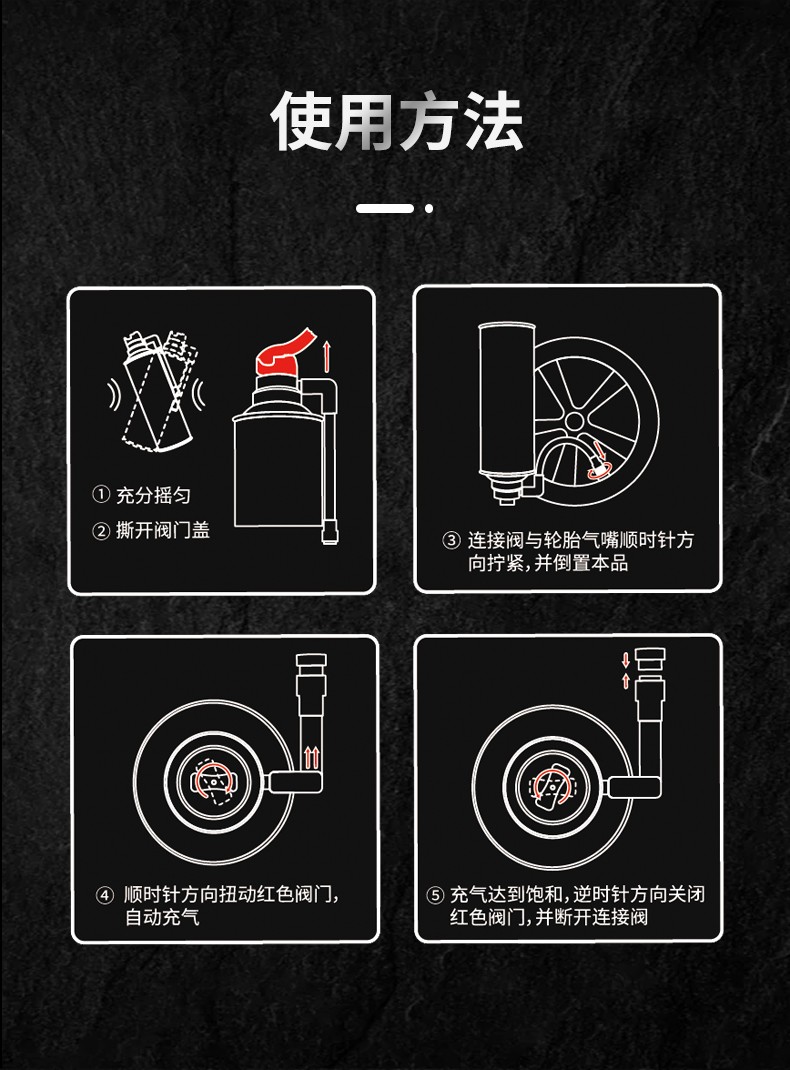 使用方法

① 充分摇匀
② 撕开阀门盖

③ 连接阀与轮胎气嘴顺时针方向拧紧，并倒置本品

④ 顺时针方向扭动红色阀门，自动充气

⑤ 充气达到饱和，逆时针方向关闭红色阀门，并断开连接阀